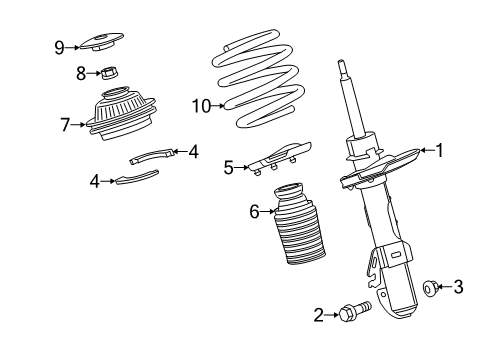 9
8
7
4
4
10
5
6
1
3
2