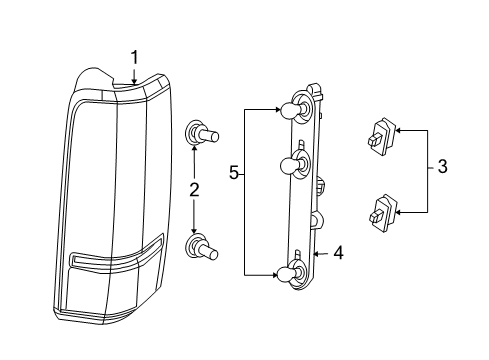 1
2
5
3
4