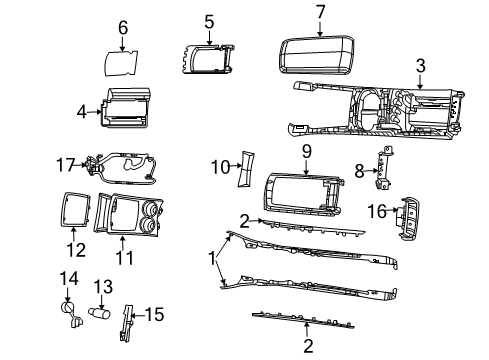 6
5
7
3
4
17
10
9
8
16
2
12
11
1
14
13
15
2