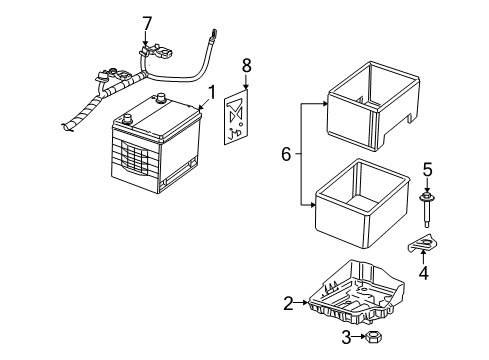 7
8
1
6
5
4
2
3