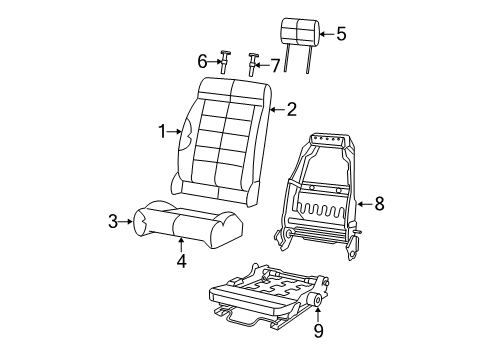 5
6
7
2
1
8
3
4
9