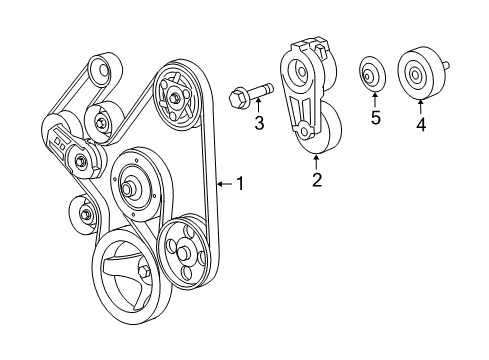 1
3
2
5
4