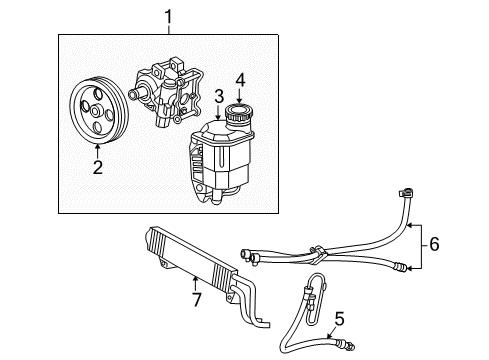 1
4
3
2
6
7
5