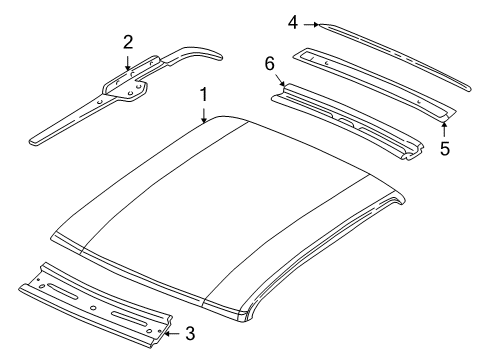 4
2
6
1
5
3