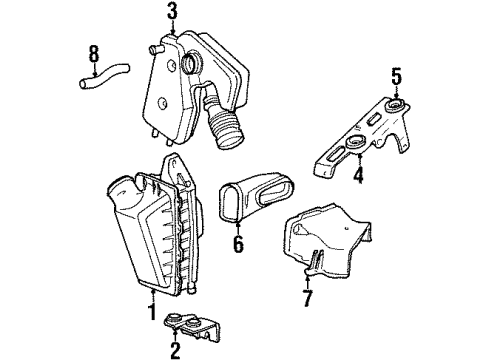 3
8
5
4
6
7
1
2