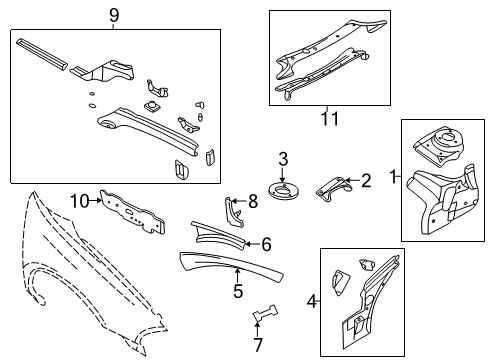 9
11
1
3
2
10
8
6
5
4
7