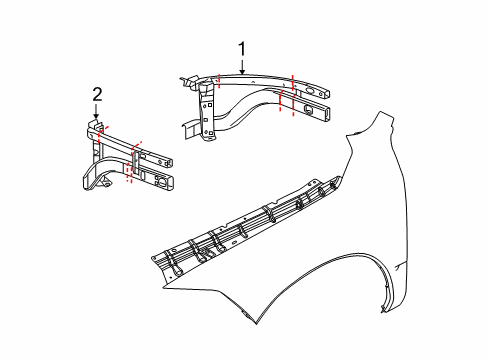 1
2