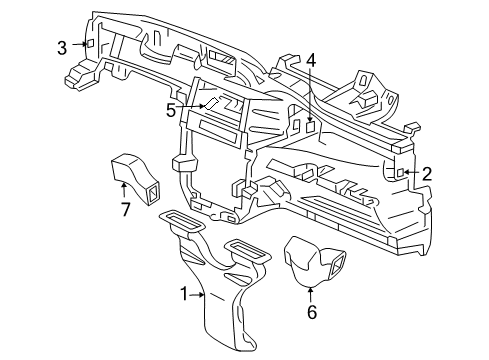 3
4
5
2
7
1
6