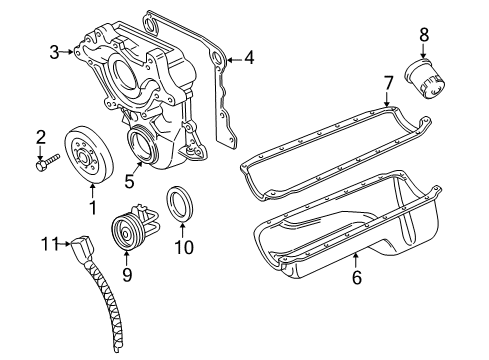 3
4
8
7
2
5
1
10
11
9
6