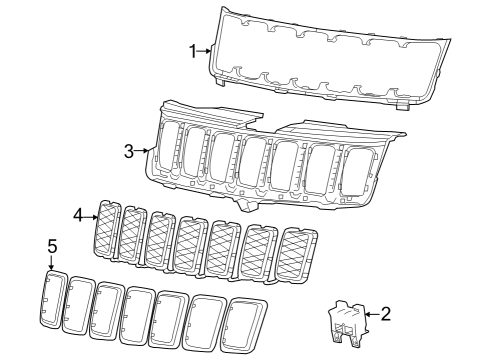 1
3
4
5
2