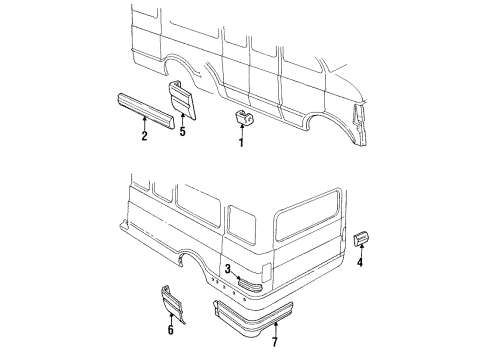 2
5
1
3
4
6
7