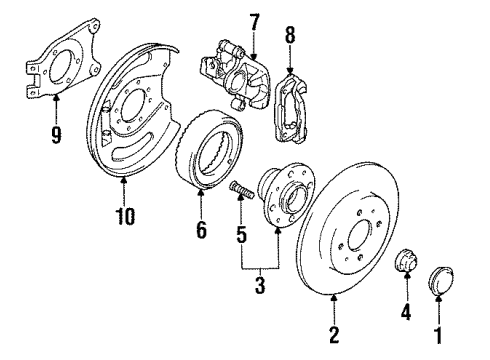 7
8
9
10
6
5
3
2
4
1