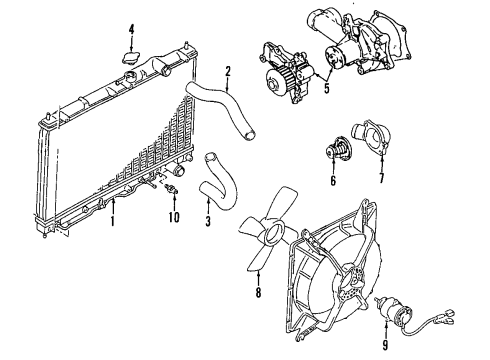 4
2
5
6
7
1
10
3
8
9