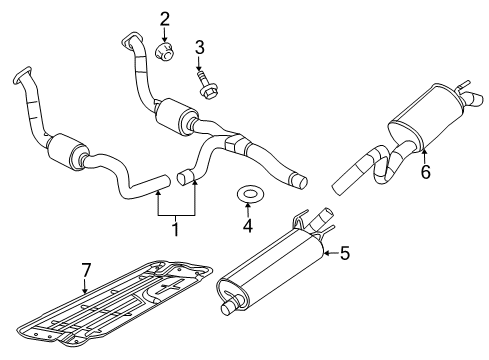 2
3
6
1
4
5
7