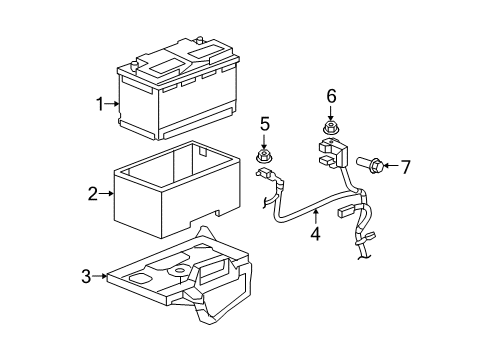 1
2
3
5
6
7
4