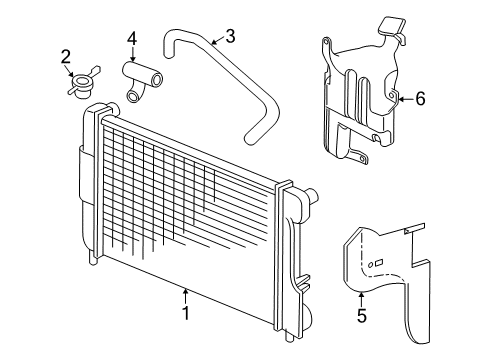 2
4
3
6
1
5