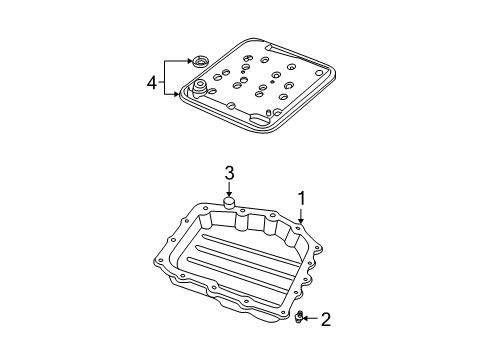 4
3
1
2