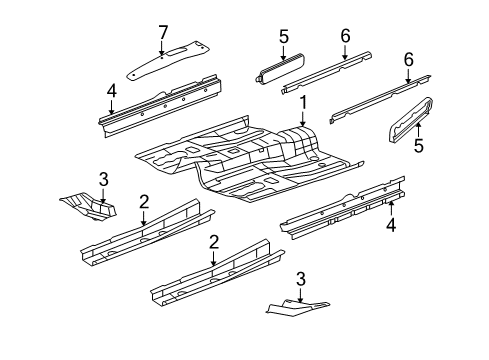 7
5
6
6
4
1
5
3
2
4
2
3