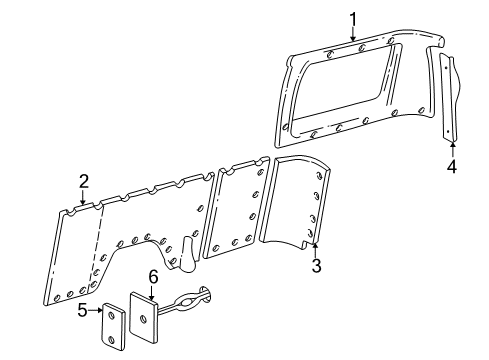 1
4
2
3
6
5