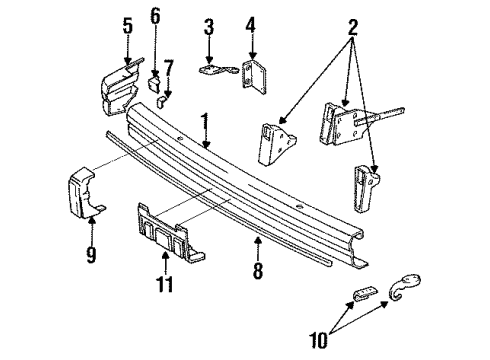 5
6
3
4
2
7
1
9
11
8
10