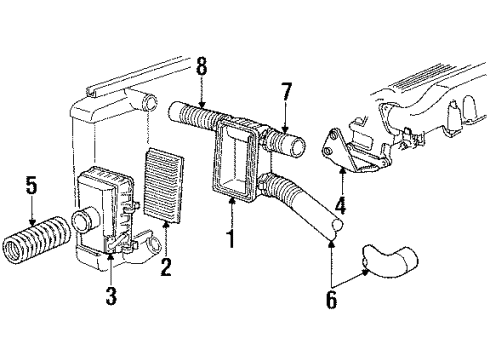 8
7
5
4
1
2
3
6