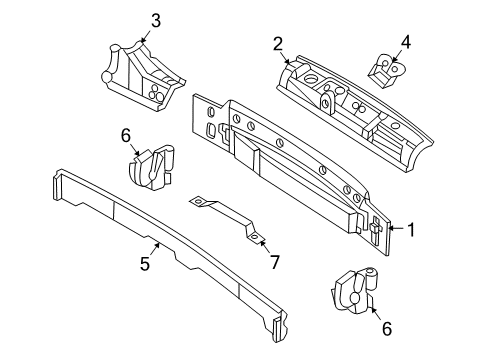 3
2
4
6
1
7
5
6