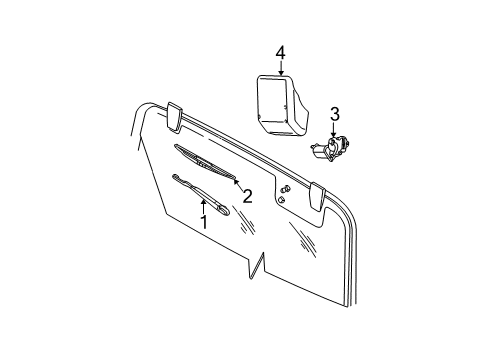 4
3
2
1