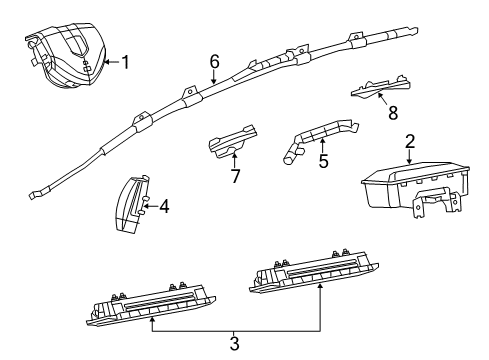 1
6
8
2
7
5
4
3