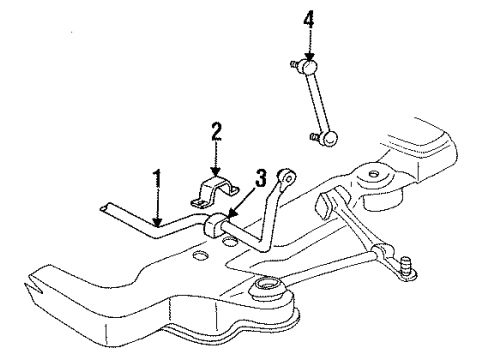 4
2
1
3