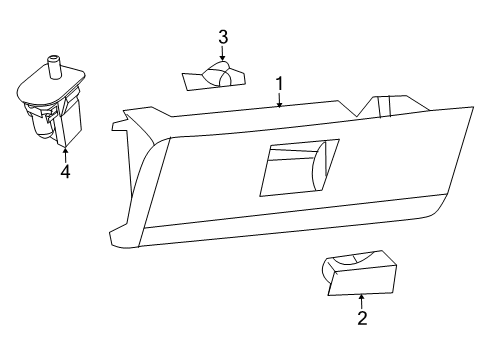 3
1
4
2