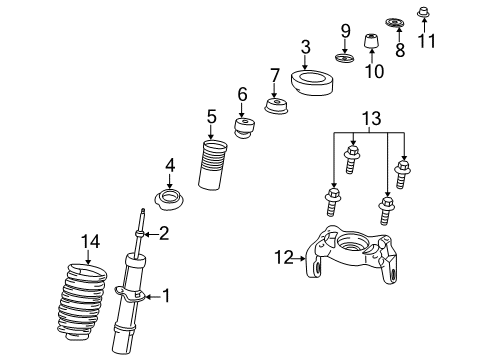 9
11
3
8
10
7
6
5
13
4
2
14
12
1