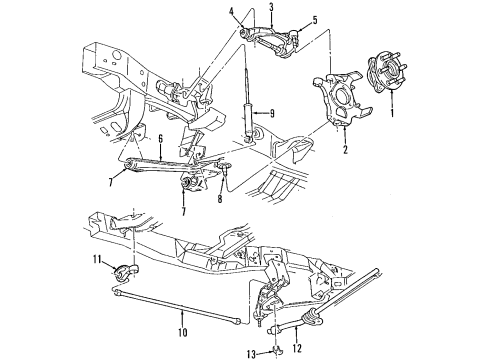 4
3
5
1
9
2
6
7
8
7
11
10
12
13