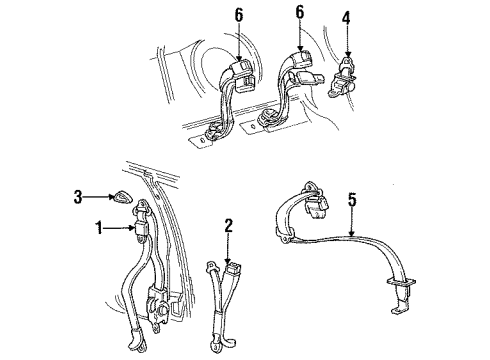 6
6
4
3
1
2
5