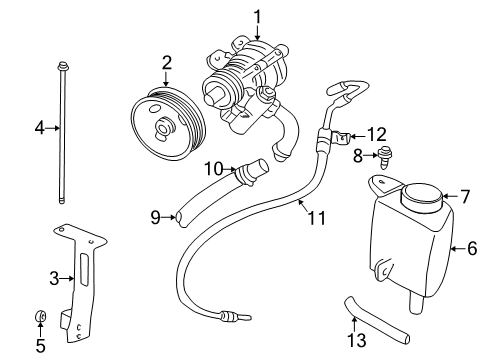 1
2
4
12
8
10
7
9
11
6
3
5
13