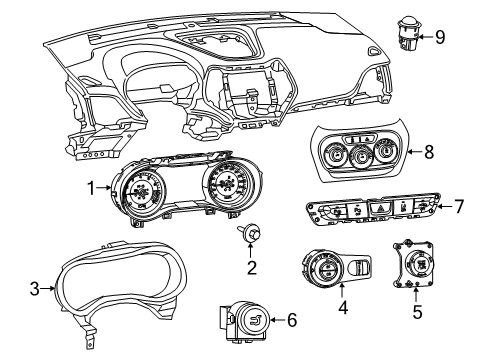 9
8
1
7
2
3
4
5
6