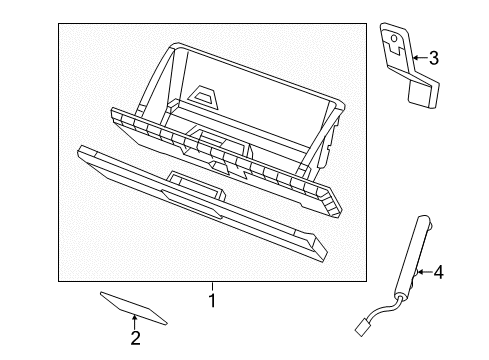 3
4
1
2