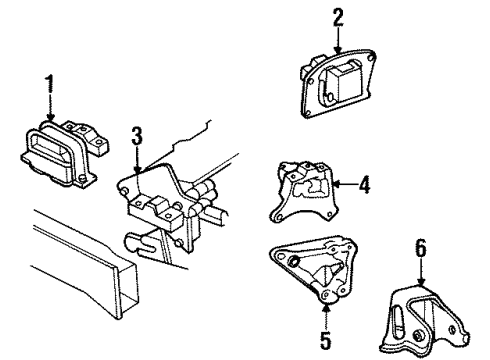 1
2
3
4
5
6