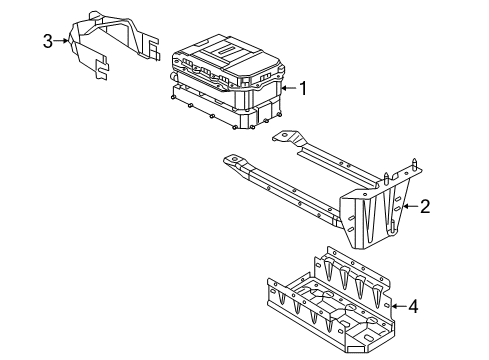 3
1
2
4