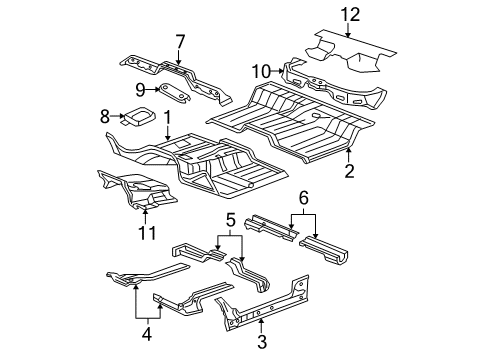 12
7
10
9
8
1
2
11
6
5
4
3