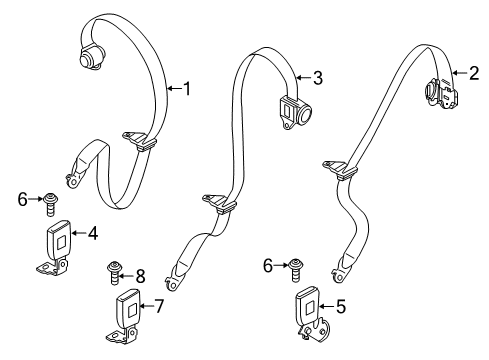 1
3
2
6
4
8
6
7
5