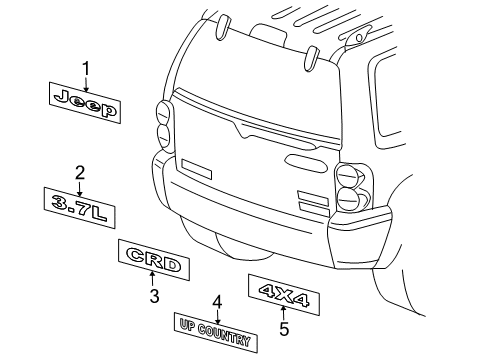 1
Jeep
2
3.7L
CRD
3
4
UP COUNTRY
4X4
5