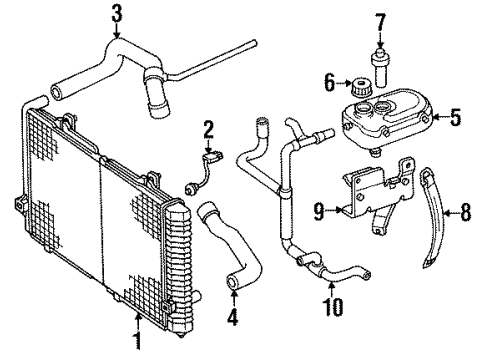 3
7
6
5
2
9
8
4
10
1