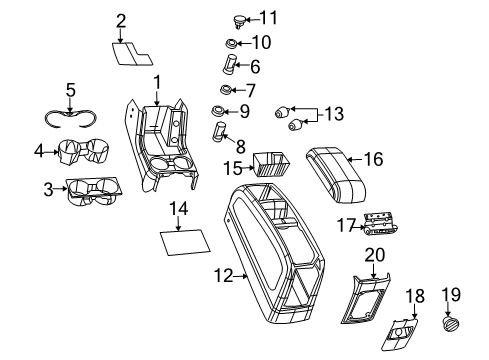 2
11
10
6
5
1
7
9
13
4
8
15
16
3
14
17
20
12
18
19