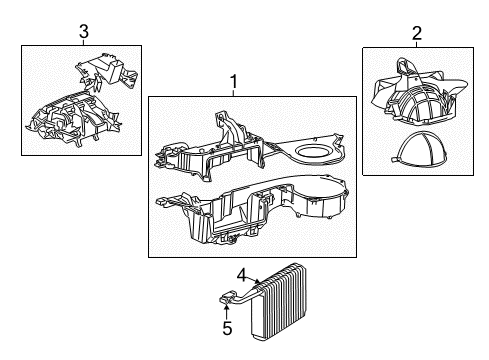 3
2
1
4
5