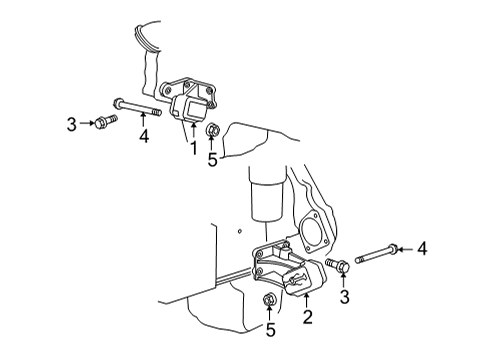 3
4
1
5
4
3
2
5