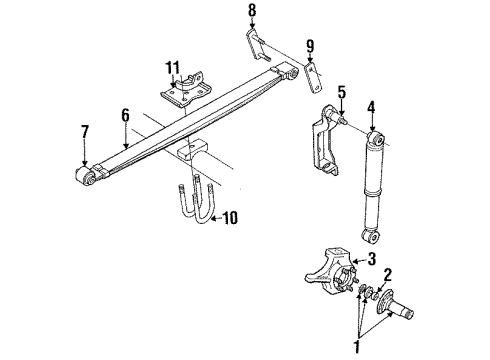 8
9
11
5
4
6
7
10
3
2
1