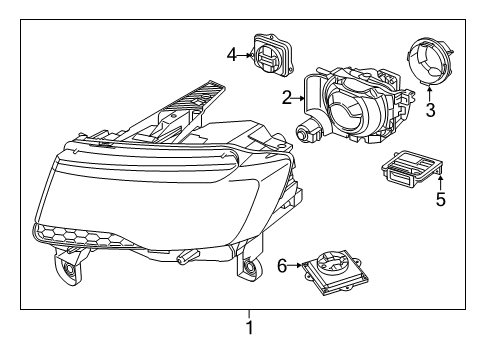 4
2
3
5
6
1