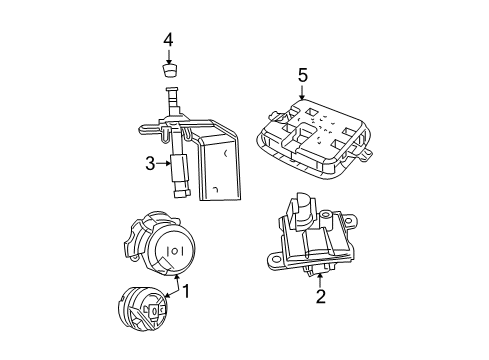 4
5
3
1
2