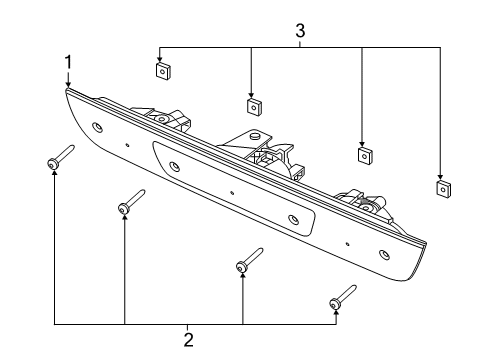 3
1
2