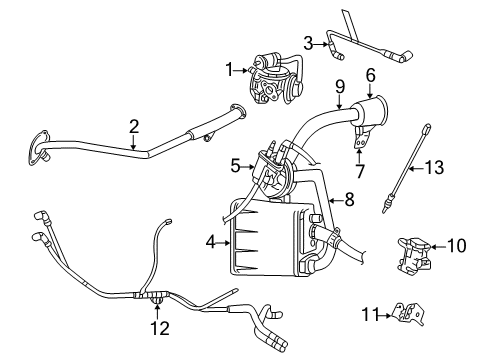 3
1
6
9
2
5
7
13
8
4
10
11
12